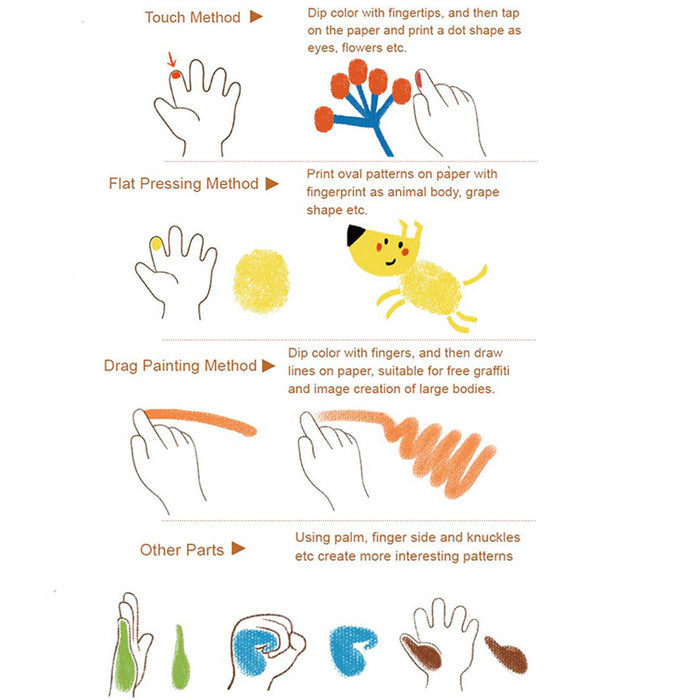 Touch Method ▶

Dip color with fingertips, and then tap on the paper and print a dot shape as eyes, flowers etc.

Flat Pressing Method ▶

Print oval patterns on paper with fingerprint as animal body, grape shape etc.

Drag Painting Method ▶

Dip color with fingers, and then draw lines on paper, suitable for free graffiti and image creation of large bodies.

Other Parts ▶

Using palm, finger side and knuckles etc create more interesting patterns