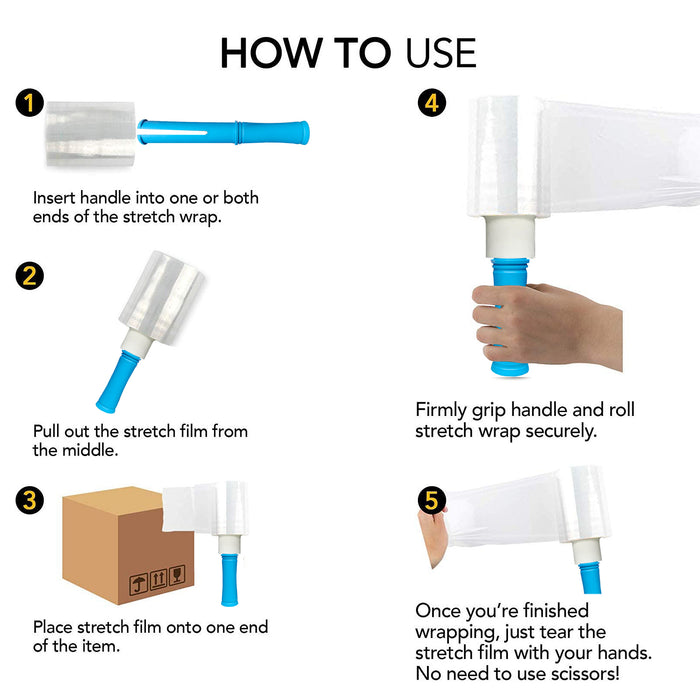 HOW TO USE

1

Insert handle into one or both ends of the stretch wrap.

2

Pull out the stretch film from the middle.

3

Place stretch film onto one end of the item.

4

Firmly grip handle and roll stretch wrap securely.

5

Once you're finished wrapping, just tear the stretch film with your hands. No need to use scissors!