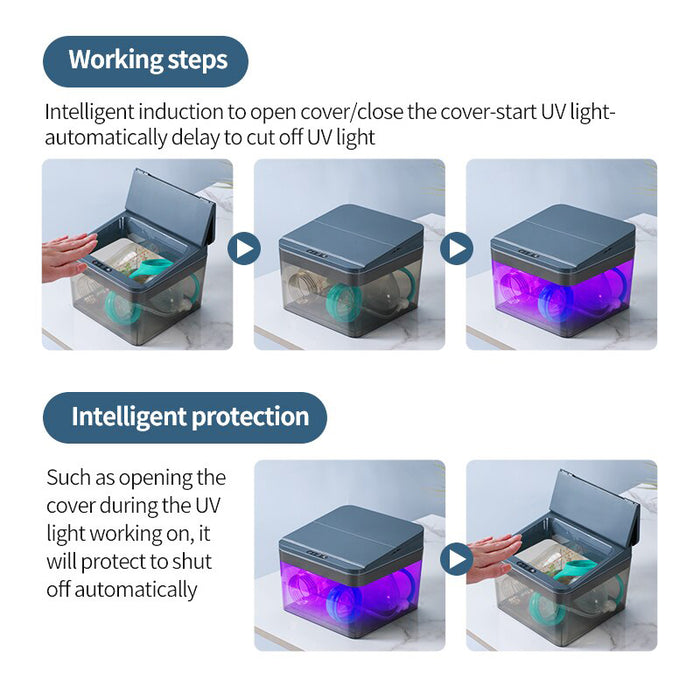 Working steps

Intelligent induction to open cover/close the cover-start UV light-automatically delay to cut off UV light

Intelligent protection

Such as opening the cover during the UV light working on, it will protect to shut off automatically