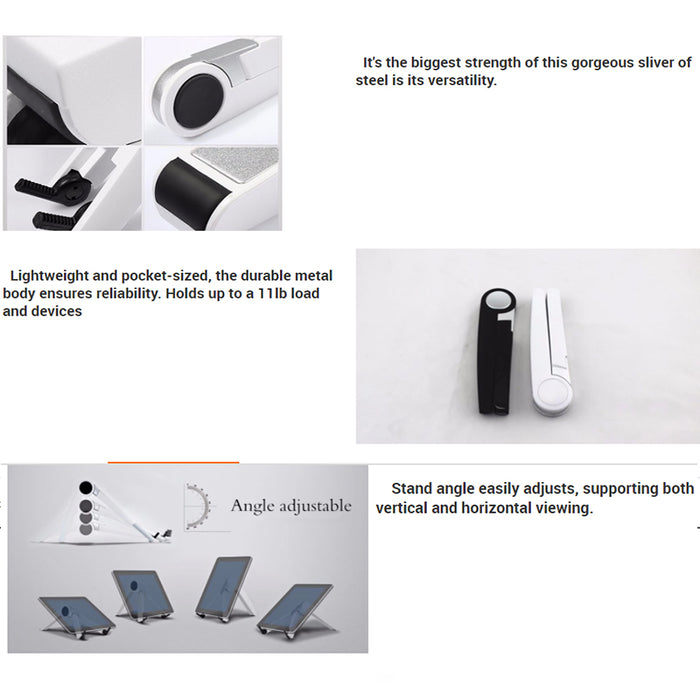 It's the biggest strength of this gorgeous sliver of steel is its versatility.

Lightweight and pocket-sized, the durable metal body ensures reliability. Holds up to a 11lb load and devices

Angle adjustable

Stand angle easily adjusts, supporting both vertical and horizontal viewing.