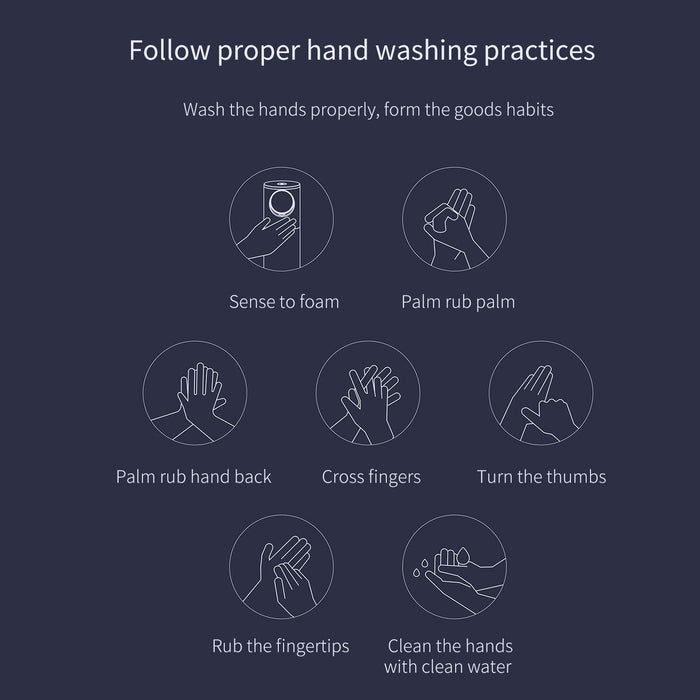 Follow proper hand washing practices

Wash the hands properly, form the goods habits

Sense to foam

Palm rub palm

Palm rub hand back

Cross fingers

Turn the thumbs

Rub the fingertips

Clean the hands with clean water