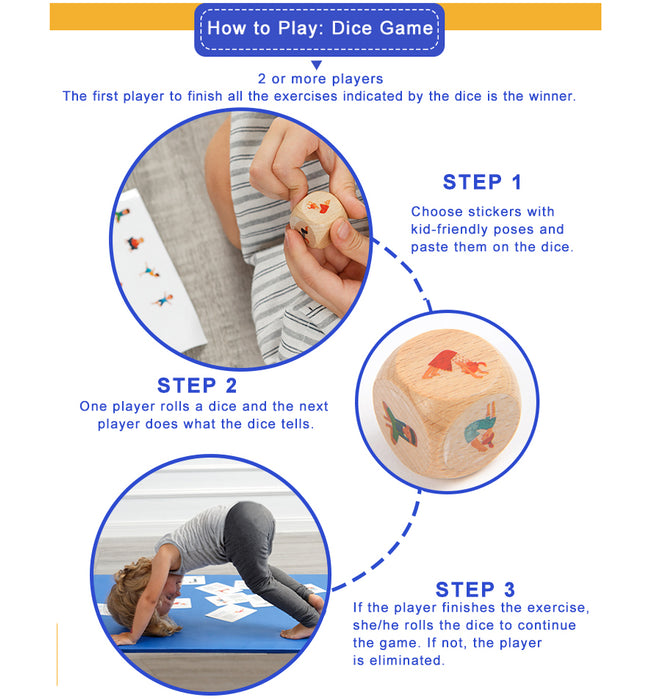 How to Play: Dice Game

2 or more players
The first player to finish all the exercises indicated by the dice is the winner.

STEP 1
Choose stickers with kid-friendly poses and paste them on the dice.

STEP 2
One player rolls a dice and the next player does what the dice tells.

STEP 3
If the player finishes the exercise, she/he rolls the dice to continue the game. If not, the player is eliminated.