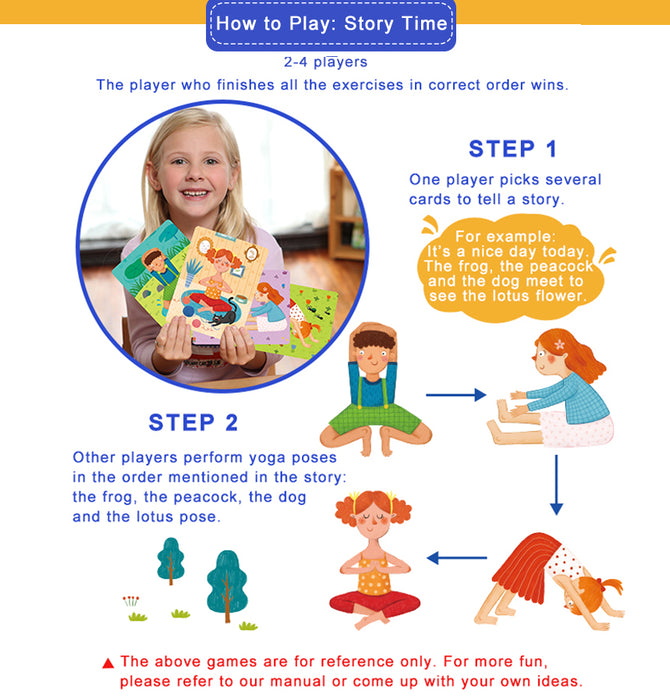 How to Play: Story Time

2-4 players

The player who finishes all the exercises in correct order wins.

STEP 1

One player picks several cards to tell a story.

For example: It's a nice day today. The frog, the peacock and the dog meet to see the lotus flower.

STEP 2

Other players perform yoga poses in the order mentioned in the story: the frog, the peacock, the dog and the lotus pose.

▲ The above games are for reference only. For more fun, please refer to our manual or come up with your own ideas.