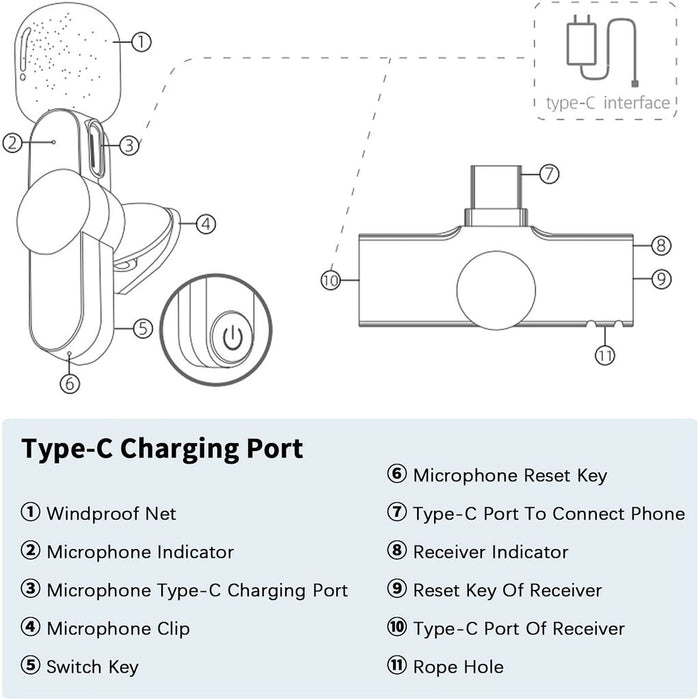 ①
②
③
④
⑤
⑥
type-C interface
⑦
⑧
⑨
⑩
⑪

Type-C Charging Port

① Windproof Net
② Microphone Indicator
③ Microphone Type-C Charging Port
④ Microphone Clip
⑤ Switch Key

⑥ Microphone Reset Key
⑦ Type-C Port To Connect Phone
⑧ Receiver Indicator
⑨ Reset Key Of Receiver
⑩ Type-C Port Of Receiver
⑪ Rope Hole