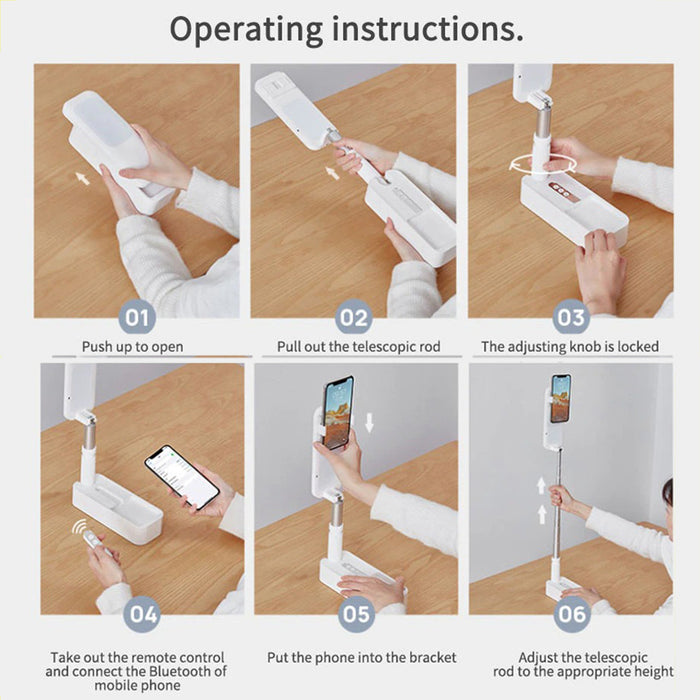 Operating instructions.

01
Push up to open

02
Pull out the telescopic rod

03
The adjusting knob is locked

04
Take out the remote control and connect the Bluetooth of mobile phone

05
Put the phone into the bracket

06
Adjust the telescopic rod to the appropriate height