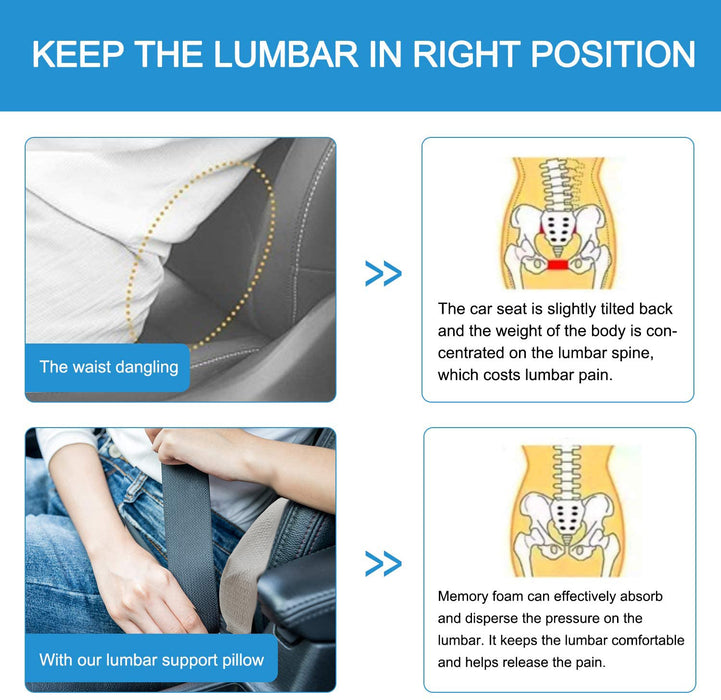 KEEP THE LUMBAR IN RIGHT POSITION

The waist dangling

>>

The car seat is slightly tilted back and the weight of the body is concentrated on the lumbar spine, which costs lumbar pain.

With our lumbar support pillow

>>

Memory foam can effectively absorb and disperse the pressure on the lumbar. It keeps the lumbar comfortable and helps release the pain.