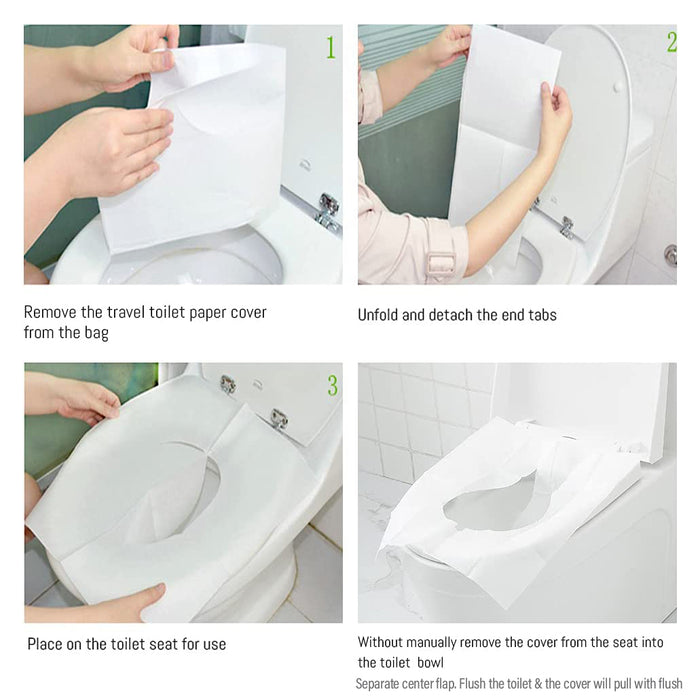 1

Remove the travel toilet paper cover from the bag

2

Unfold and detach the end tabs

3

Place on the toilet seat for use

Without manually remove the cover from the seat into the toilet bowl

Separate center flap. Flush the toilet & the cover will pull with flush