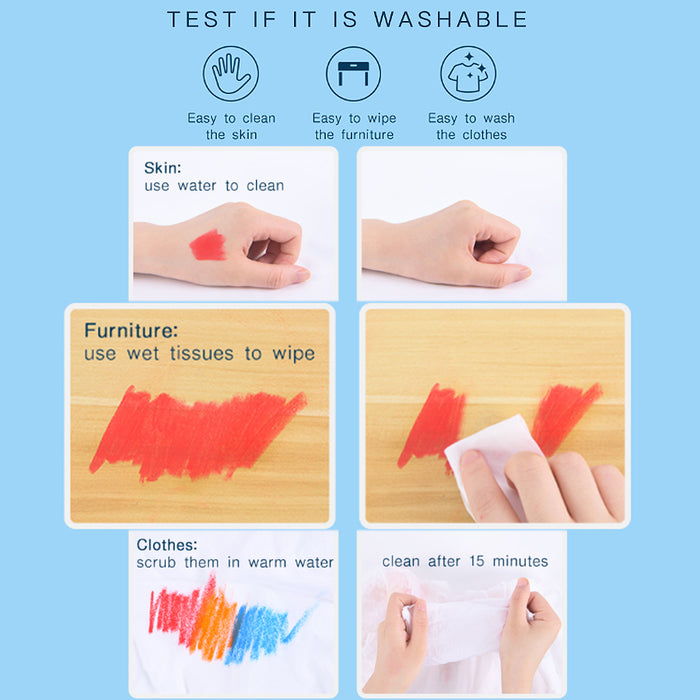 TEST IF IT IS WASHABLE

Easy to clean the skin

Easy to wipe the furniture

Easy to wash the clothes

Skin:
use water to clean

Furniture:
use wet tissues to wipe

Clothes:
scrub them in warm water

clean after 15 minutes