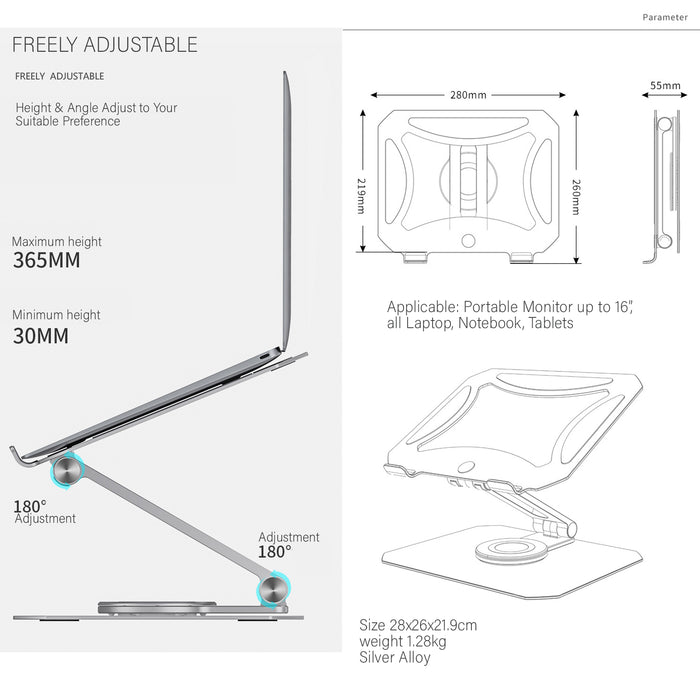 Parameter

FREELY ADJUSTABLE

FREELY ADJUSTABLE

Height & Angle Adjust to Your Suitable Preference

Maximum height
365MM

Minimum height
30MM

180°
Adjustment

Adjustment
180°

280mm

55mm

219mm

260mm

Applicable: Portable Monitor up to 16", all Laptop, Notebook, Tablets

Size 28x26x21.9cm
weight 1.28kg
Silver Alloy