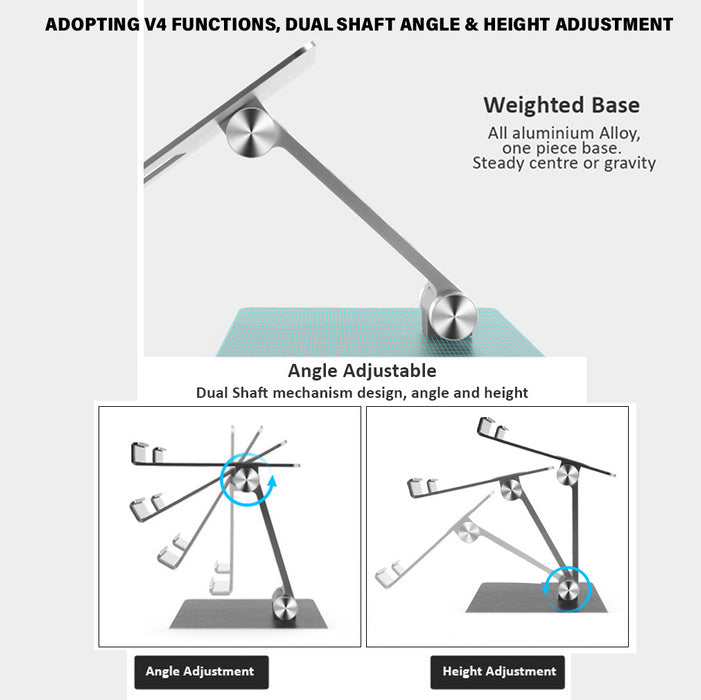 ADOPTING V4 FUNCTIONS, DUAL SHAFT ANGLE & HEIGHT ADJUSTMENT

Weighted Base
All aluminium Alloy, one piece base. Steady centre or gravity

Angle Adjustable
Dual Shaft mechanism design, angle and height

Angle Adjustment

Height Adjustment