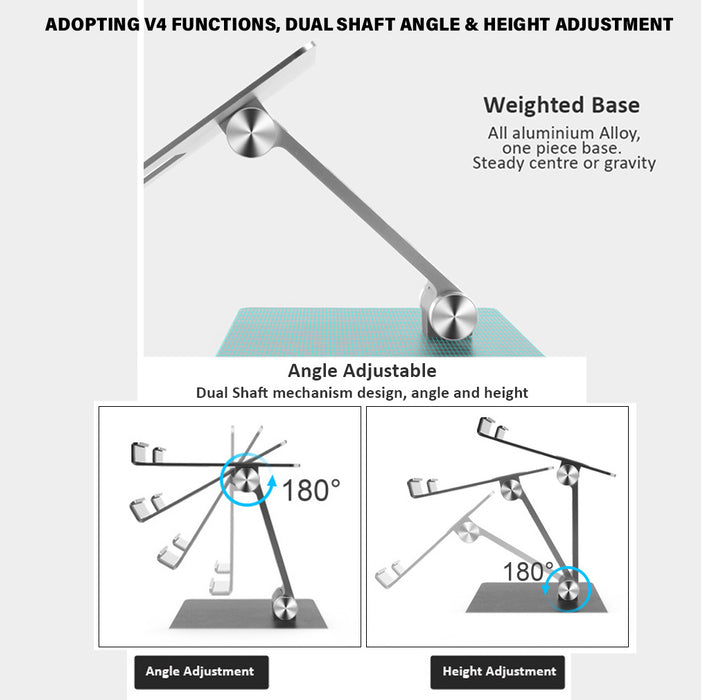 ADOPTING V4 FUNCTIONS, DUAL SHAFT ANGLE & HEIGHT ADJUSTMENT

Weighted Base

All aluminium Alloy, one piece base. Steady centre or gravity

Angle Adjustable

Dual Shaft mechanism design, angle and height

180°

180°

Angle Adjustment

Height Adjustment