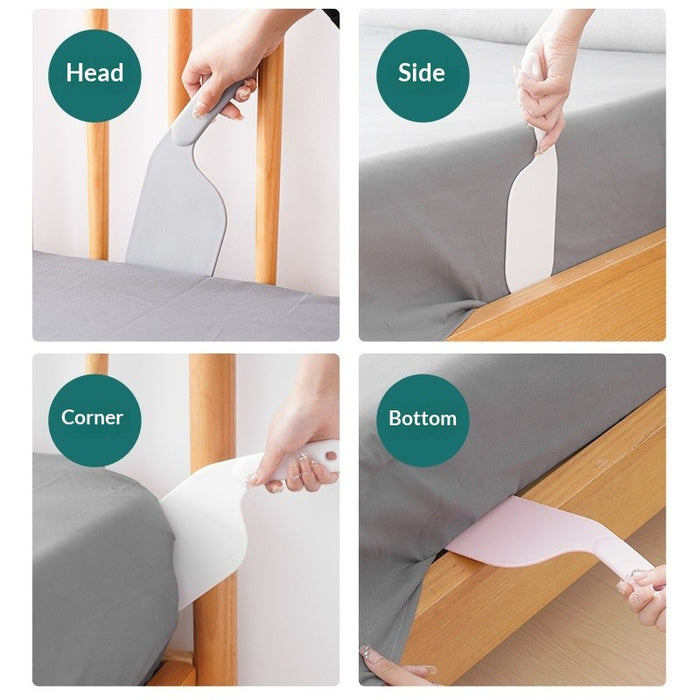 Head

Side

Corner

Bottom