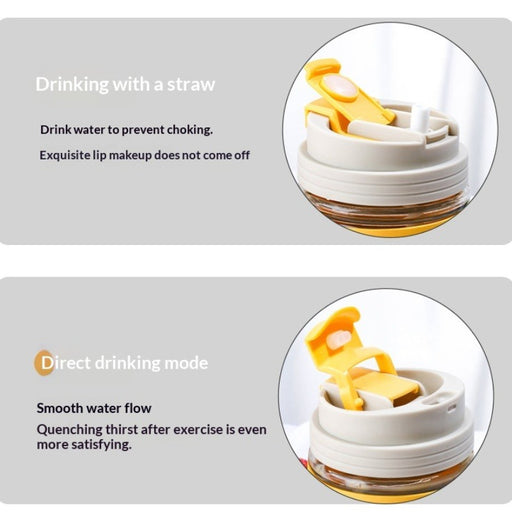 Drinking with a straw

Drink water to prevent choking.

Exquisite lip makeup does not come off

Direct drinking mode

Smooth water flow

Quenching thirst after exercise is even more satisfying.