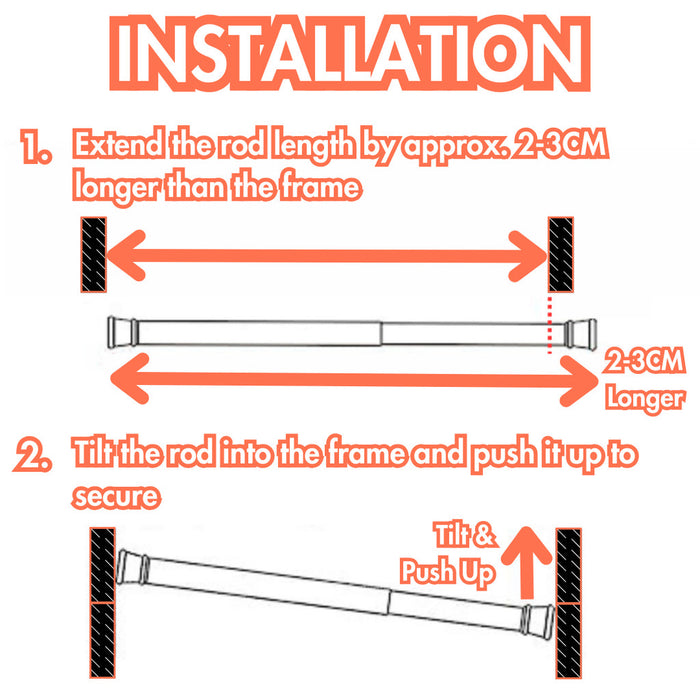 INSTALLATION

1. Extend the rod length by approx. 2-3CM longer than the frame

2-3CM Longer

2. Tilt the rod into the frame and push it up to secure

Tilt & Push Up