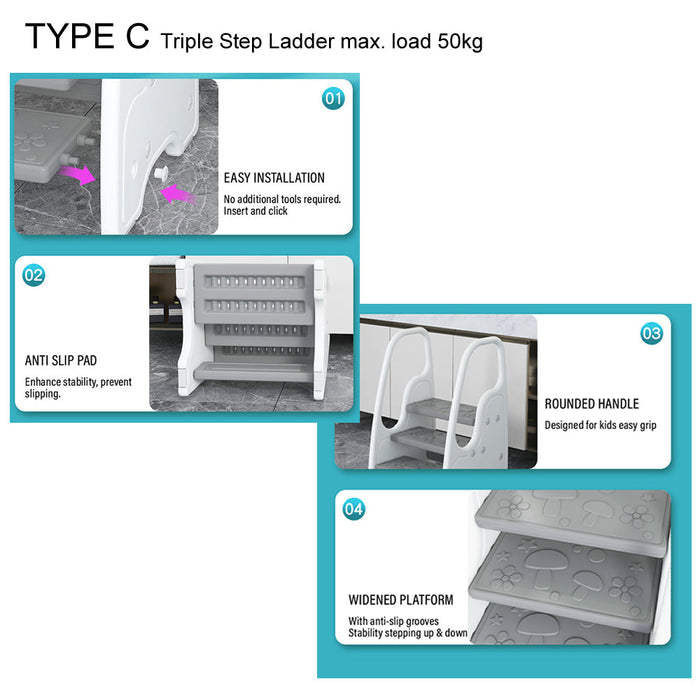 TYPE C Triple Step Ladder max. load 50kg

01

EASY INSTALLATION

No additional tools required. Insert and click

02

ANTI SLIP PAD

Enhance stability, prevent slipping.

03

ROUNDED HANDLE

Designed for kids easy grip

04

WIDENED PLATFORM

With anti-slip grooves
Stability stepping up & down