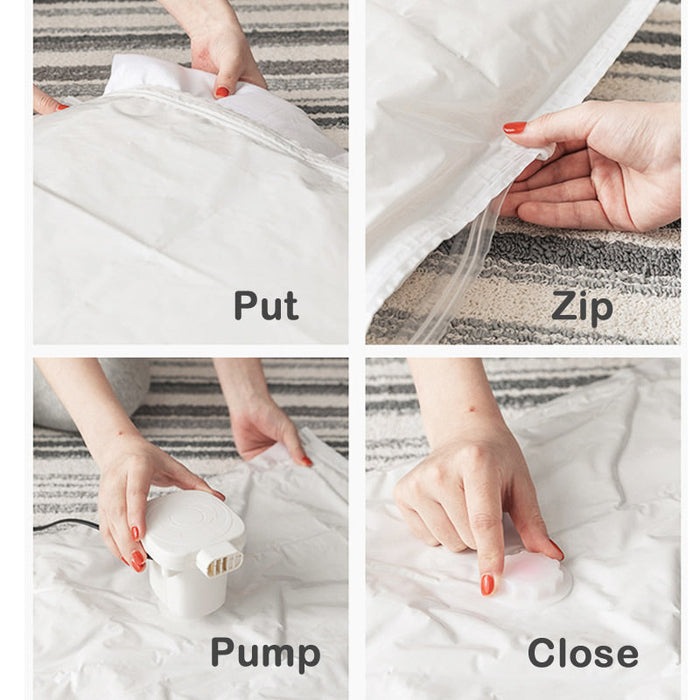 Put

Zip

Pump

Close