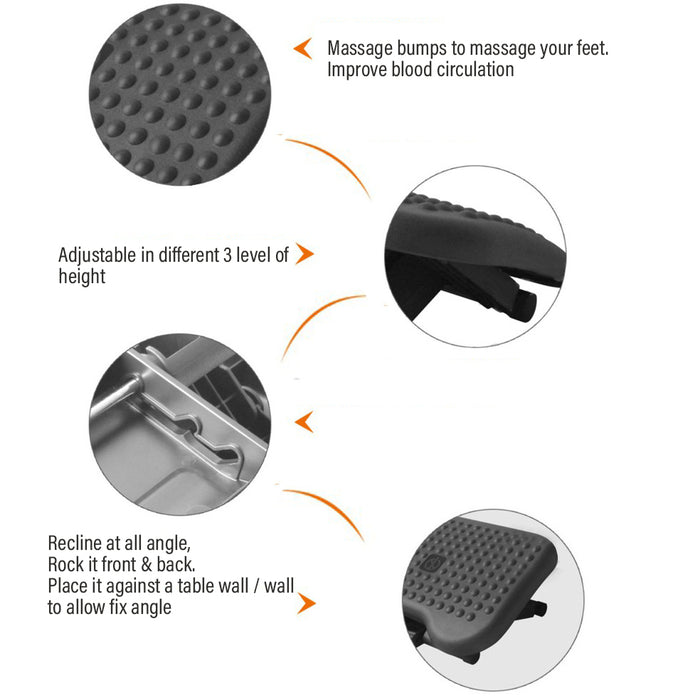 Massage bumps to massage your feet.
Improve blood circulation

Adjustable in different 3 level of height

Recline at all angle,
Rock it front & back.
Place it against a table wall / wall to allow fix angle