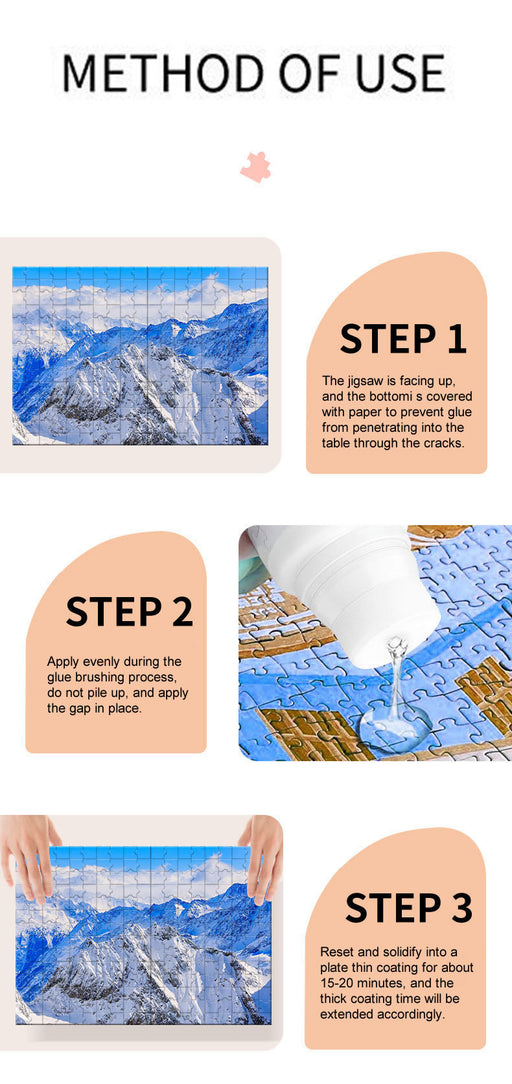 METHOD OF USE

STEP 1

The jigsaw is facing up, and the bottomi s covered with paper to prevent glue from penetrating into the table through the cracks.

STEP 2

Apply evenly during the glue brushing process, do not pile up, and apply the gap in place.

STEP 3

Reset and solidify into a plate thin coating for about 15-20 minutes, and the thick coating time will be extended accordingly.