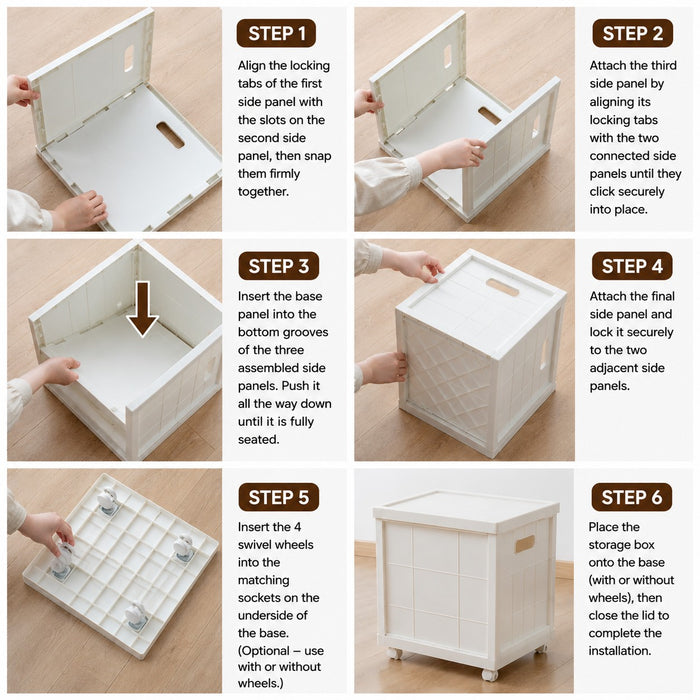 STEP 1

Align the locking tabs of the first side panel with the slots on the second side panel, then snap them firmly together.

STEP 2

Attach the third side panel by aligning its locking tabs with the two connected side panels until they click securely into place.

STEP 3

Insert the base panel into the bottom grooves of the three assembled side panels. Push it all the way down until it is fully seated.

STEP 4

Attach the final side panel and lock it securely to the two adjacent side panels.

STEP 5

Insert the 4 swivel wheels into the matching sockets on the underside of the base. (Optional – use with or without wheels.)

STEP 6

Place the storage box onto the base (with or without wheels), then close the lid to complete the installation.