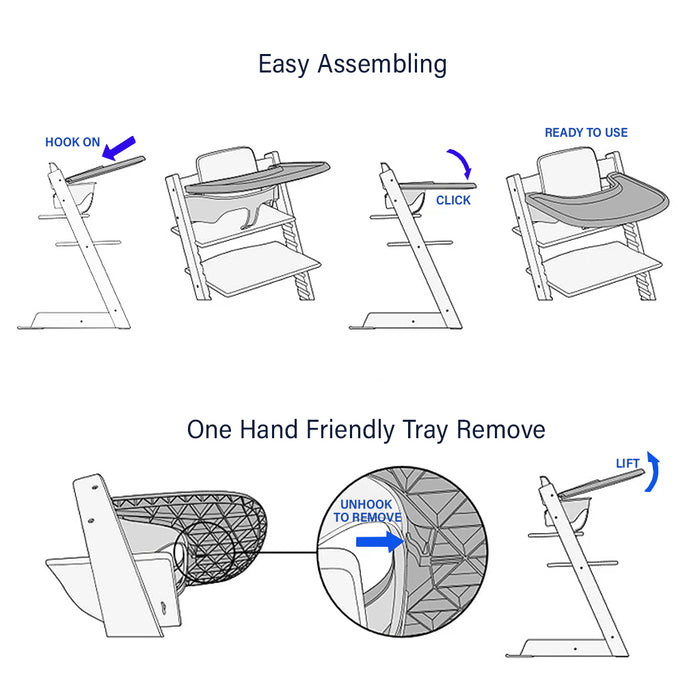 Easy Assembling

HOOK ON

CLICK

READY TO USE

One Hand Friendly Tray Remove

UNHOOK TO REMOVE

LIFT