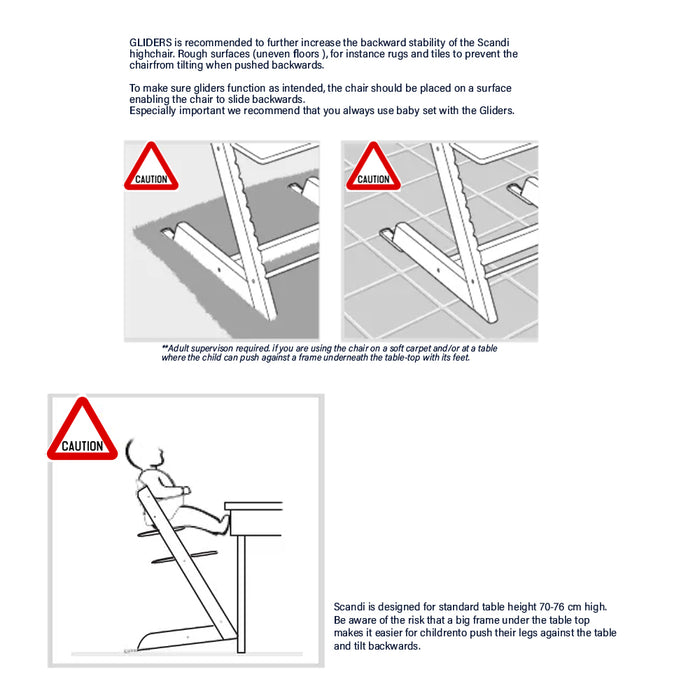 GLIDERS is recommended to further increase the backward stability of the Scandi highchair. Rough surfaces (uneven floors ), for instance rugs and tiles to prevent the chairfrom tilting when pushed backwards.

To make sure gliders function as intended, the chair should be placed on a surface enabling the chair to slide backwards.
Especially important we recommend that you always use baby set with the Gliders.

CAUTION

CAUTION

**Adult supervison required. if you are using the chair on a soft carpet and/or at a table where the child can push against a frame underneath the table-top with its feet.

CAUTION

Scandi is designed for standard table height 70-76 cm high.
Be aware of the risk that a big frame under the table top makes it easier for childrento push their legs against the table and tilt backwards.