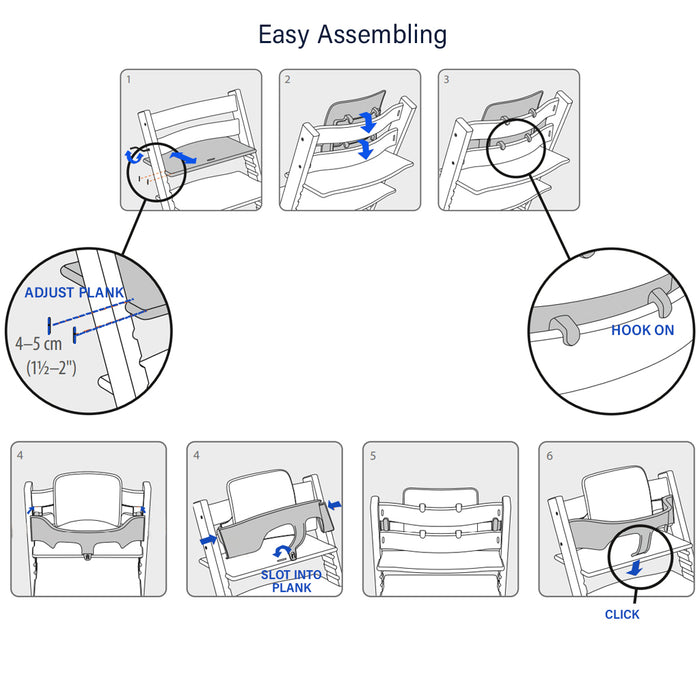 Easy Assembling

1

2

3

ADJUST PLANK

4–5 cm (1½–2")

HOOK ON

4

4

SLOT INTO PLANK

5

6

CLICK