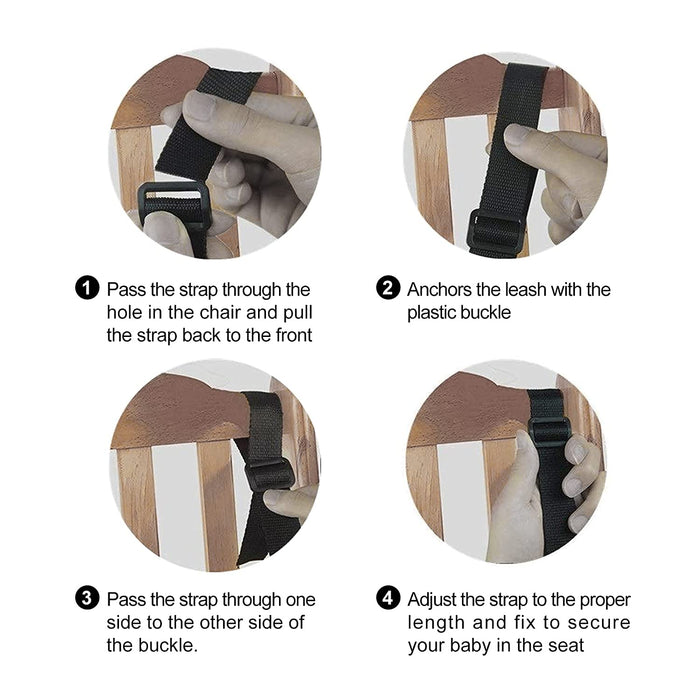 1 Pass the strap through the hole in the chair and pull the strap back to the front

2 Anchors the leash with the plastic buckle

3 Pass the strap through one side to the other side of the buckle.

4 Adjust the strap to the proper length and fix to secure your baby in the seat