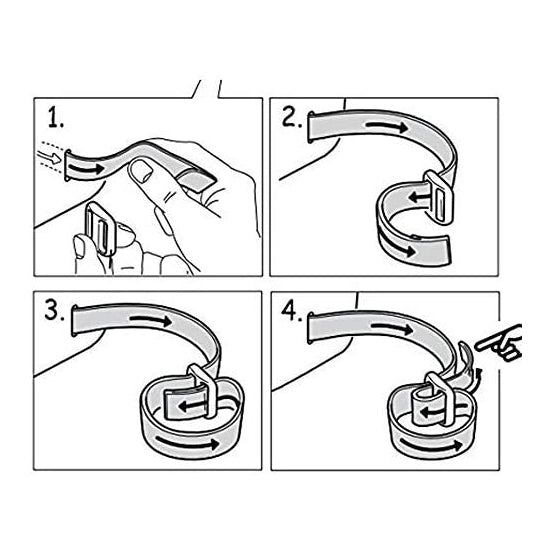 1.

2.

3.

4.