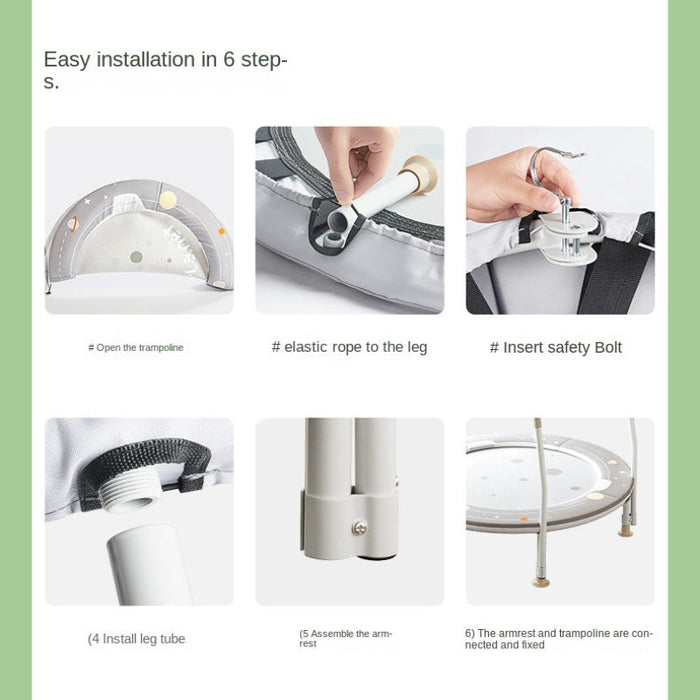 Easy installation in 6 steps.

# Open the trampoline

# elastic rope to the leg

# Insert safety Bolt

(4 Install leg tube

(5 Assemble the armrest

6) The armrest and trampoline are connected and fixed