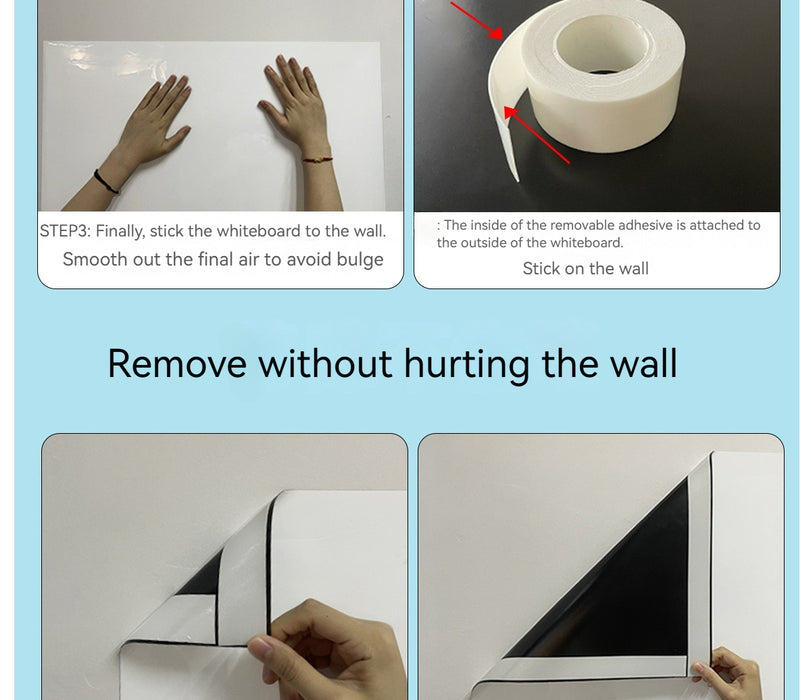 STEP3: Finally, stick the whiteboard to the wall.
Smooth out the final air to avoid bulge

: The inside of the removable adhesive is attached to the outside of the whiteboard.
Stick on the wall

Remove without hurting the wall